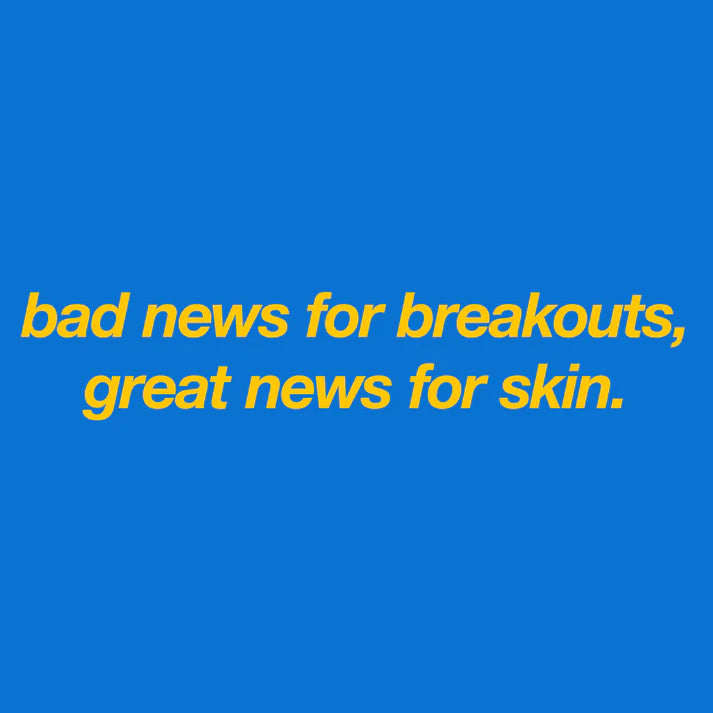 bad news for breakouts, great news for skin.