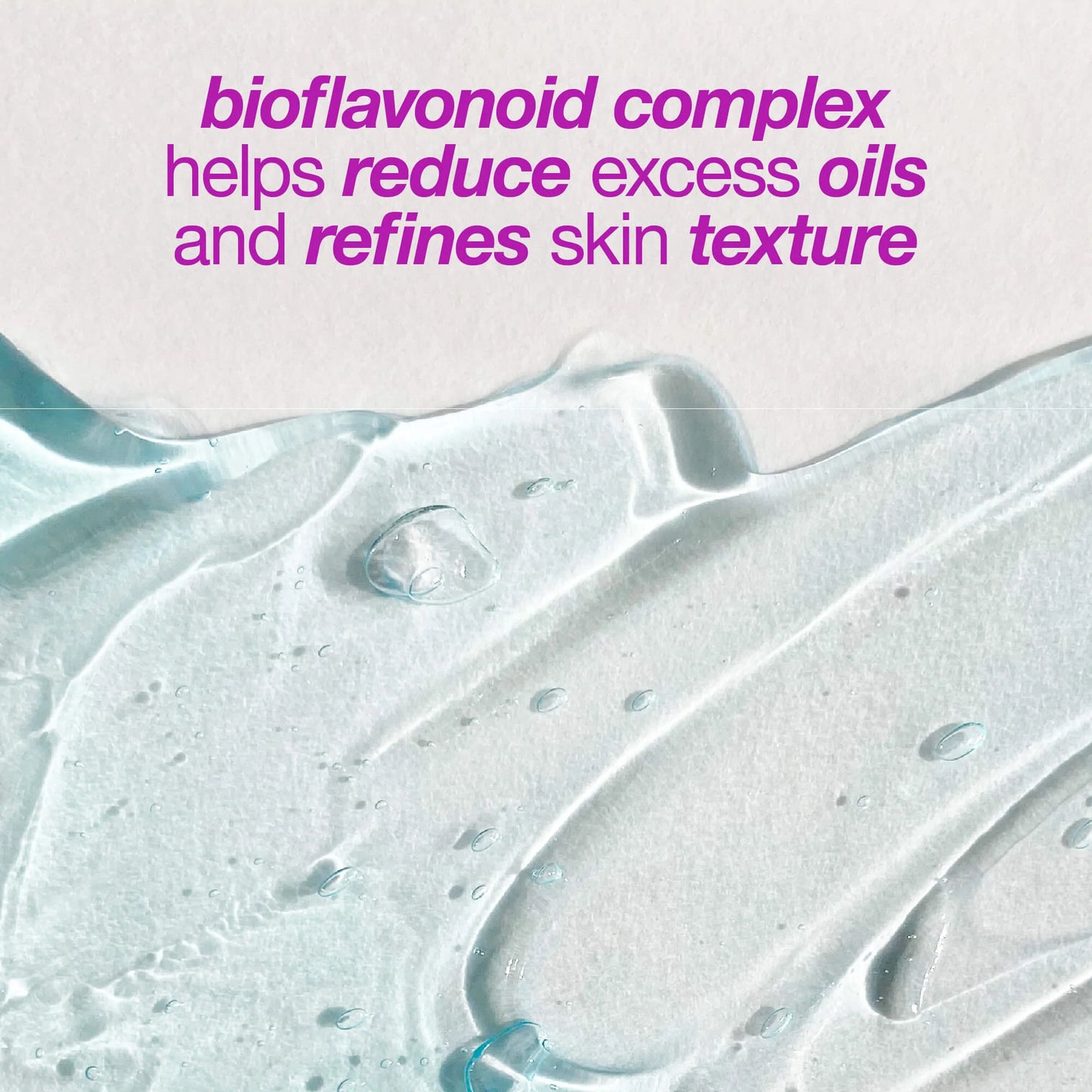 bioflavonoid complex helps reduce excess oils and refines skin texture