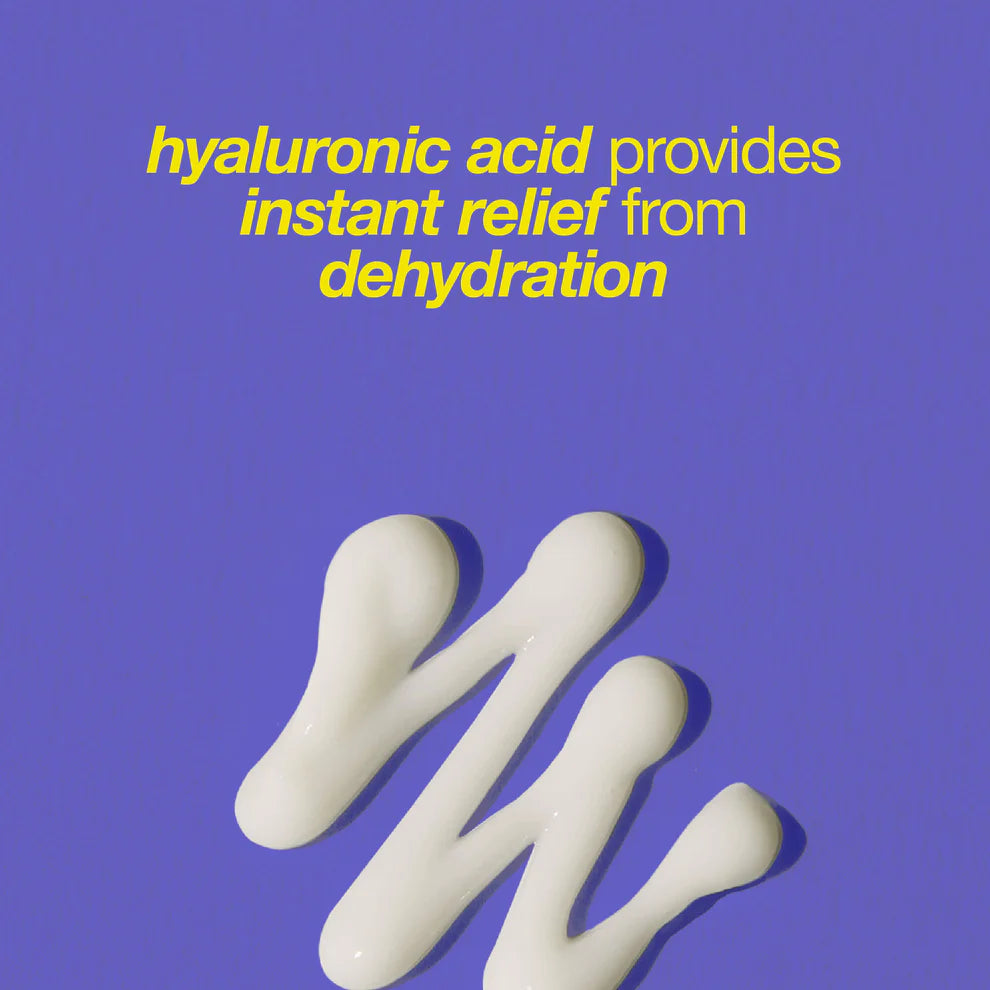 hyaluronic acid provides instant relief from dehydration